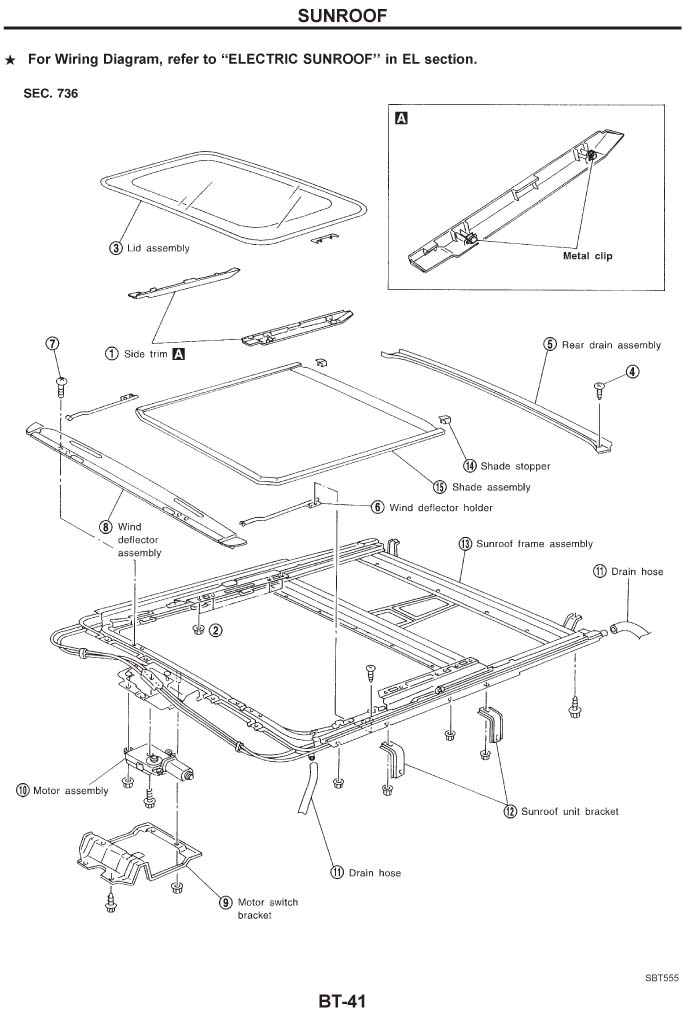 SUNROOF

★ For Wiring Diagram, refer to "ELECTRIC SUNROOF" in EL section.

SEC. 736

A

Metal clip

③ Lid assembly

① Side trim A

⑦

⑤ Rear drain assembly

④

⑭ Shade stopper

⑮ Shade assembly

⑥ Wind deflector holder

⑧ Wind deflector assembly

⑬ Sunroof frame assembly

⑪ Drain hose

②

⑩ Motor assembly

⑫ Sunroof unit bracket

⑪ Drain hose

⑨ Motor switch bracket

SBT555

BT-41