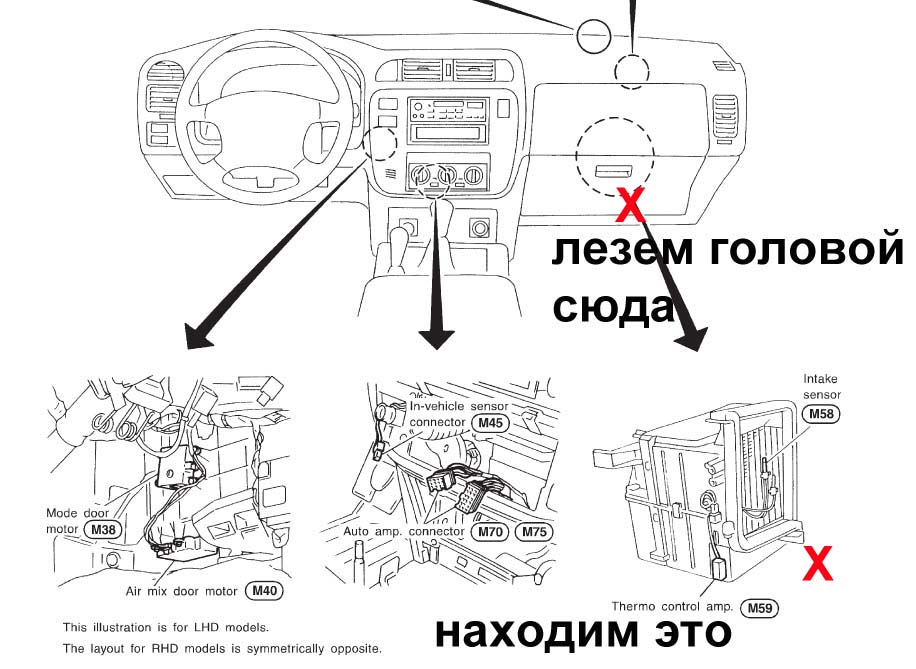 X
лезем головой сюда

Mode door motor M38

Air mix door motor M40

In-vehicle sensor connector M45

Auto amp. connector M70 M75

Intake sensor M58

X

Thermo control amp. M59

This illustration is for LHD models.
The layout for RHD models is symmetrically opposite.

находим это