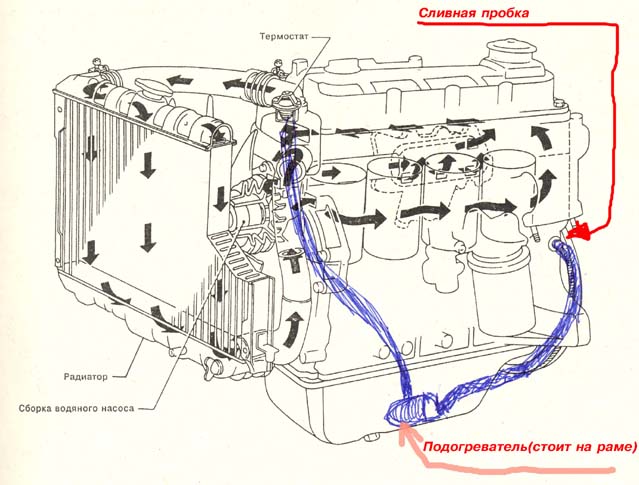 Сливная пробка

Термостат

Радиатор

Сборка водяного насоса

Подогреватель(стоит на раме)